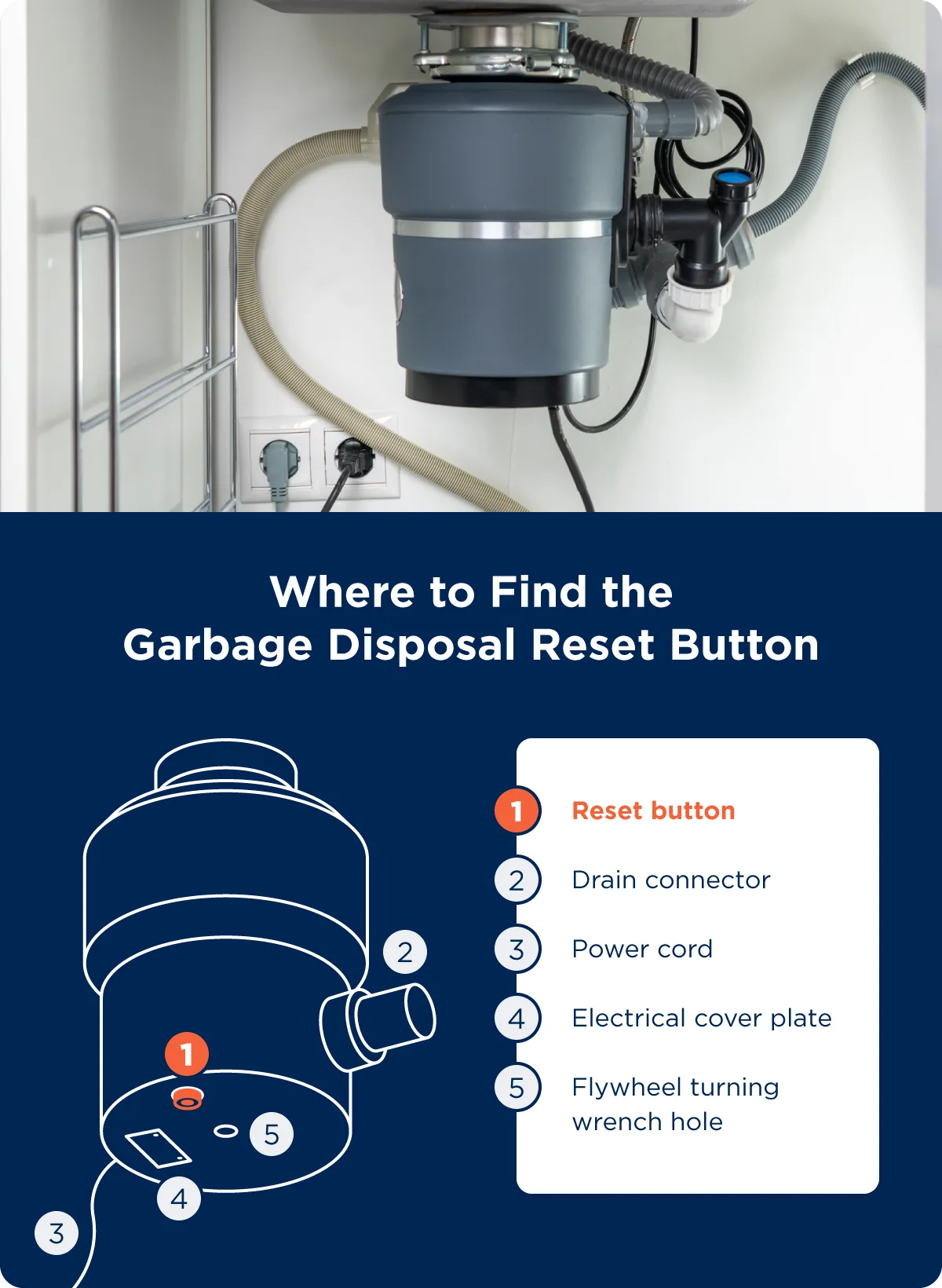 Where to Find the
Garbage Disposal Reset Button

2

1

5

4

3

1 Reset button

2 Drain connector

3 Power cord

4 Electrical cover plate

5 Flywheel turning wrench hole